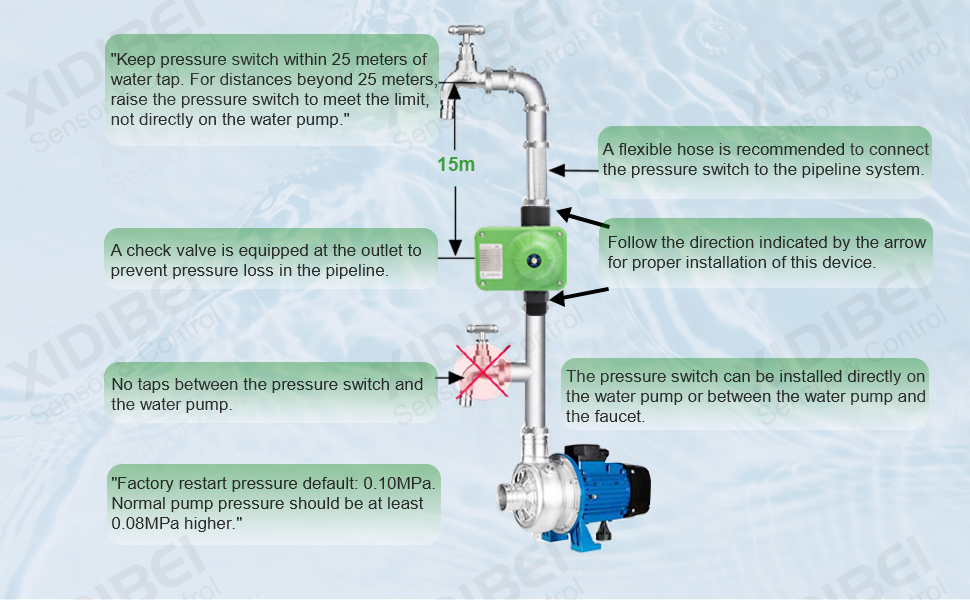 "Keep pressure switch within 25 meters of water tap. For distances beyond 25 meters, raise the pressure switch to meet the limit, not directly on the water pump."

15m

A flexible hose is recommended to connect the pressure switch to the pipeline system.

A check valve is equipped at the outlet to prevent pressure loss in the pipeline.

Follow the direction indicated by the arrow for proper installation of this device.

No taps between the pressure switch and the water pump.

The pressure switch can be installed directly on the water pump or between the water pump and the faucet.

"Factory restart pressure default: 0.10MPa. Normal pump pressure should be at least 0.08MPa higher."

XIDIBEI Sensor & Control